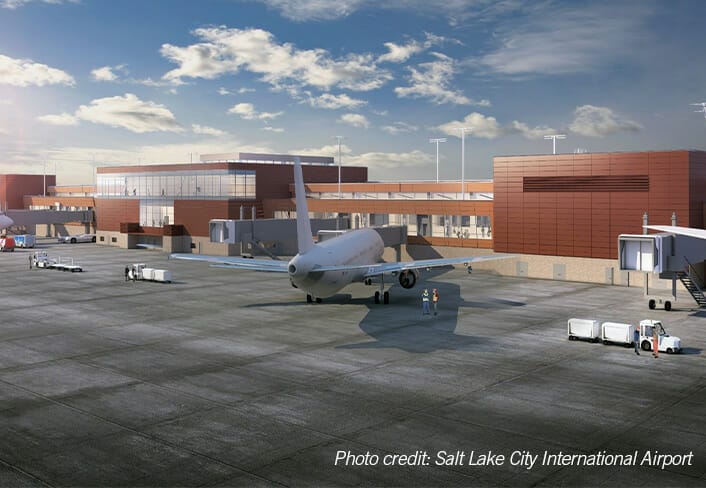 Photo credit: Salt Lake City International Airport