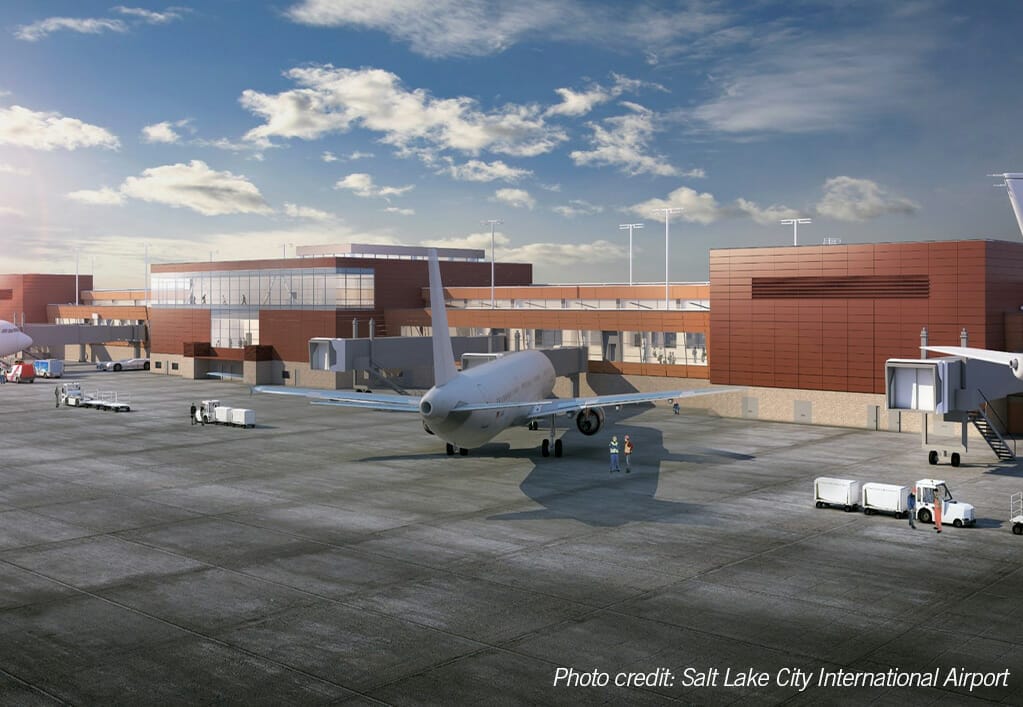 Photo credit: Salt Lake City International Airport